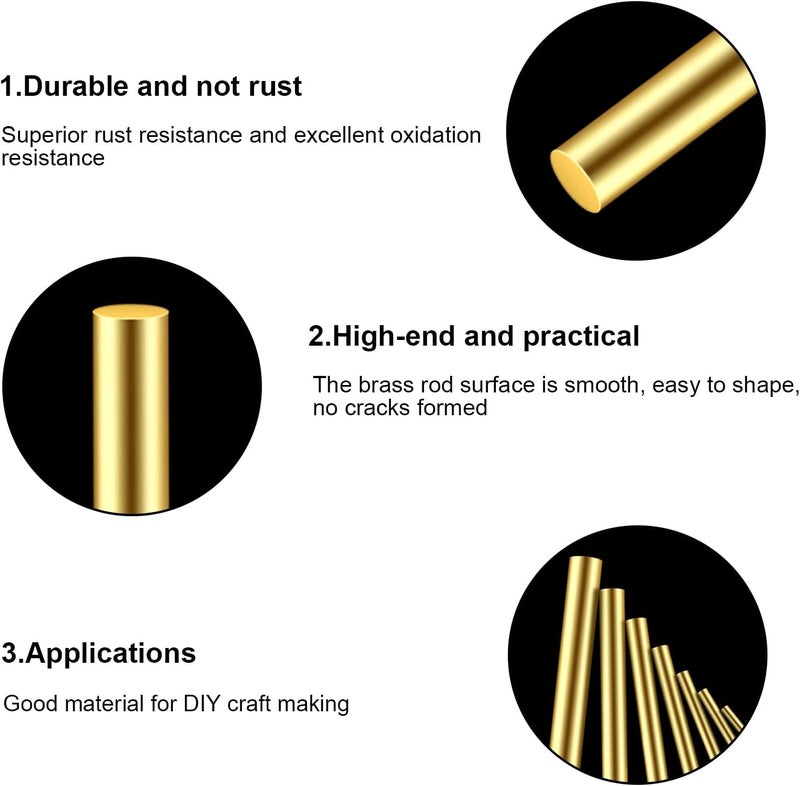 1.Durable and not rust

Superior rust resistance and excellent oxidation resistance

2.High-end and practical

The brass rod surface is smooth, easy to shape, no cracks formed

3.Applications

Good material for DIY craft making